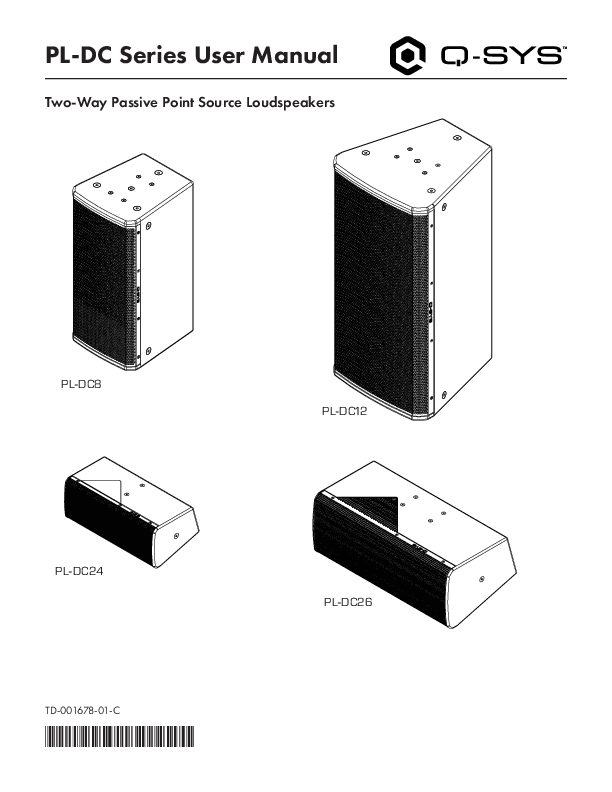 PL-DC Series User Manual

Q-SYS™

Two-Way Passive Point Source Loudspeakers

PL-DC8

PL-DC12

PL-DC24

PL-DC26

TD-001678-01-C