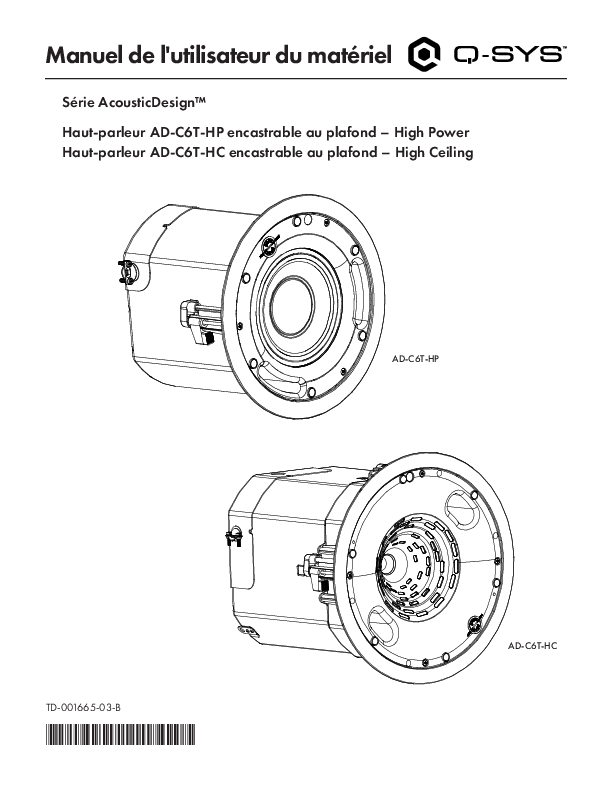 Manuel de l'utilisateur du matériel

Q-SYS™

Série AcousticDesign™

Haut-parleur AD-C6T-HP encastrable au plafond – High Power
Haut-parleur AD-C6T-HC encastrable au plafond – High Ceiling

AD-C6T-HP

AD-C6T-HC

TD-001665-03-B