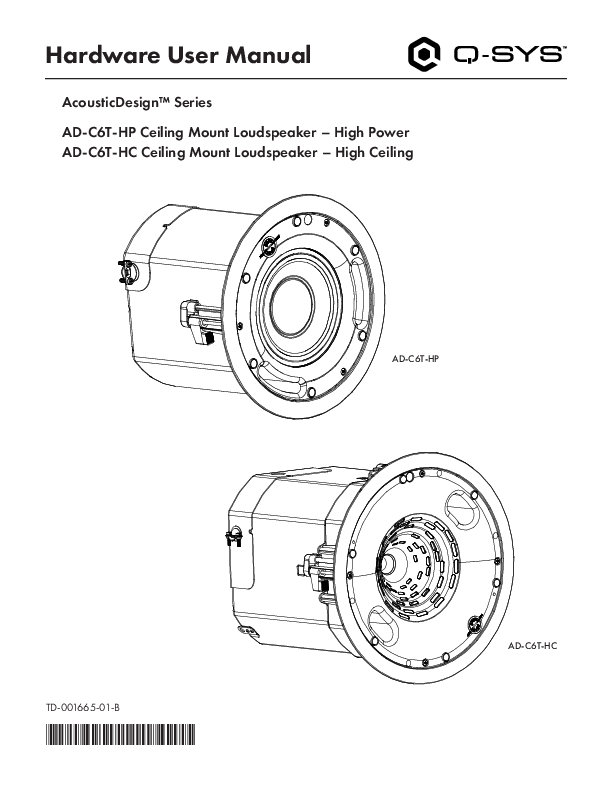 Hardware User Manual

Q-SYS™

AcousticDesign™ Series

AD-C6T-HP Ceiling Mount Loudspeaker – High Power
AD-C6T-HC Ceiling Mount Loudspeaker – High Ceiling

AD-C6T-HP

AD-C6T-HC

TD-001665-01-B